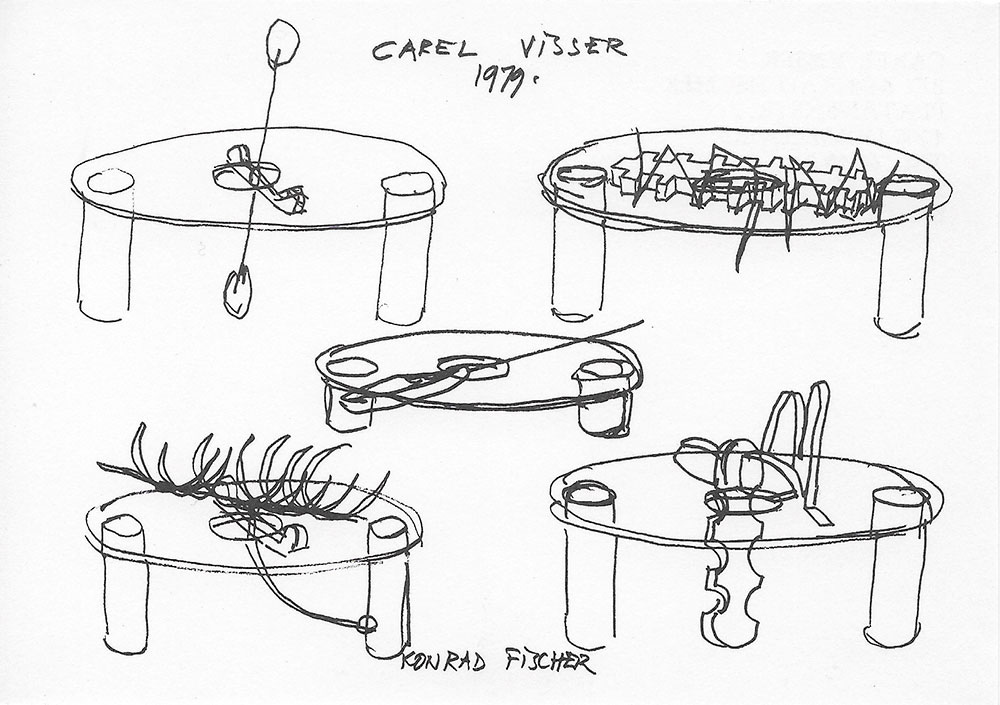 CAREL VISSER
1979.

KONRAD FISCHER